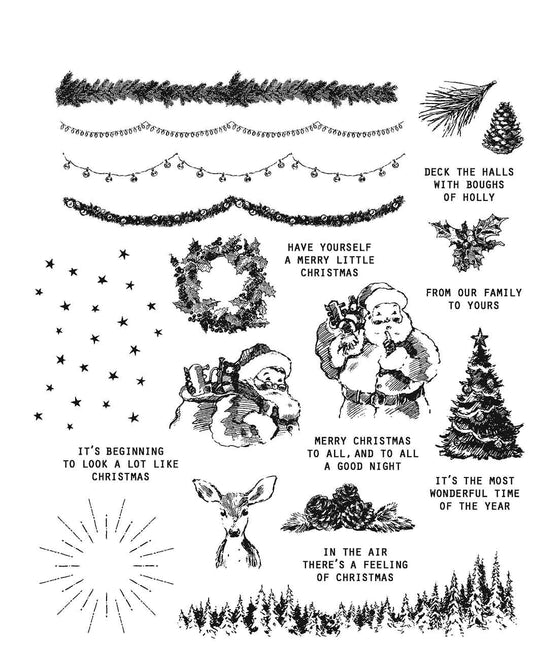 DECK THE HALLS WITH BOUGHS OF HOLLY

HAVE YOURSELF A MERRY LITTLE CHRISTMAS

FROM OUR FAMILY TO YOURS

IT'S BEGINNING TO LOOK A LOT LIKE CHRISTMAS

MERRY CHRISTMAS TO ALL, AND TO ALL A GOOD NIGHT

IT'S THE MOST WONDERFUL TIME OF THE YEAR

IN THE AIR THERE'S A FEELING OF CHRISTMAS